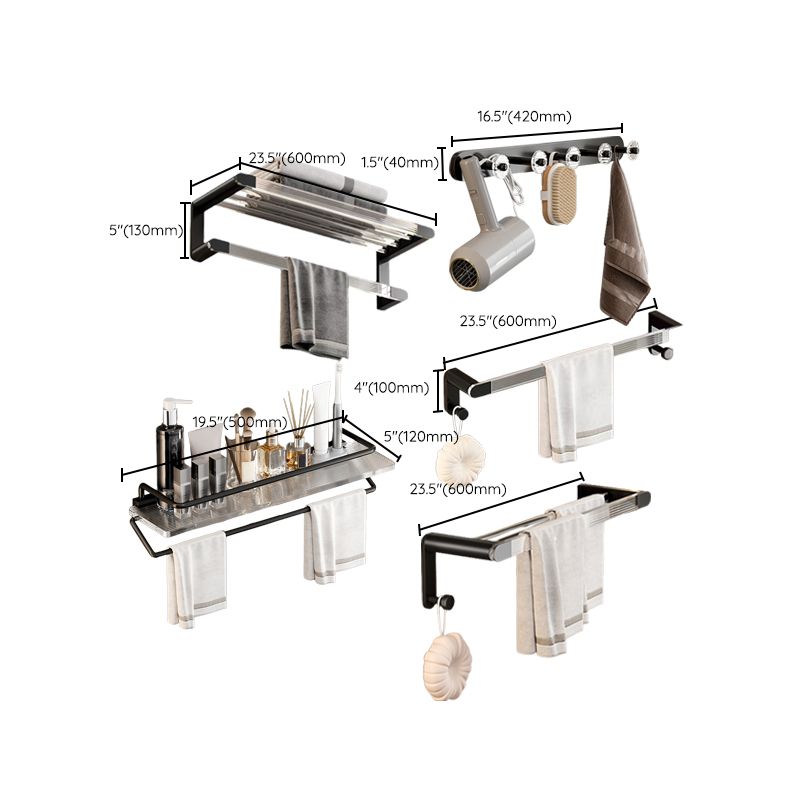 16.5"(420mm)

23.5"(600mm)

1.5"(40mm)

5"(130mm)

23.5"(600mm)

4"(100mm)

19.5"(500mm)

5"(120mm)

23.5"(600mm)