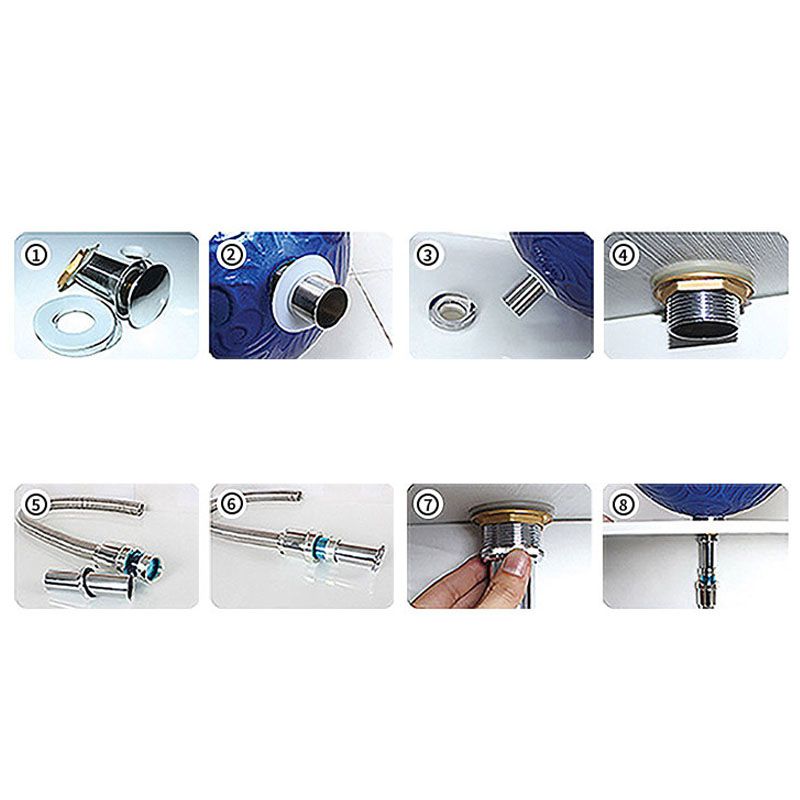 ①
②
③
④
⑤
⑥
⑦
⑧