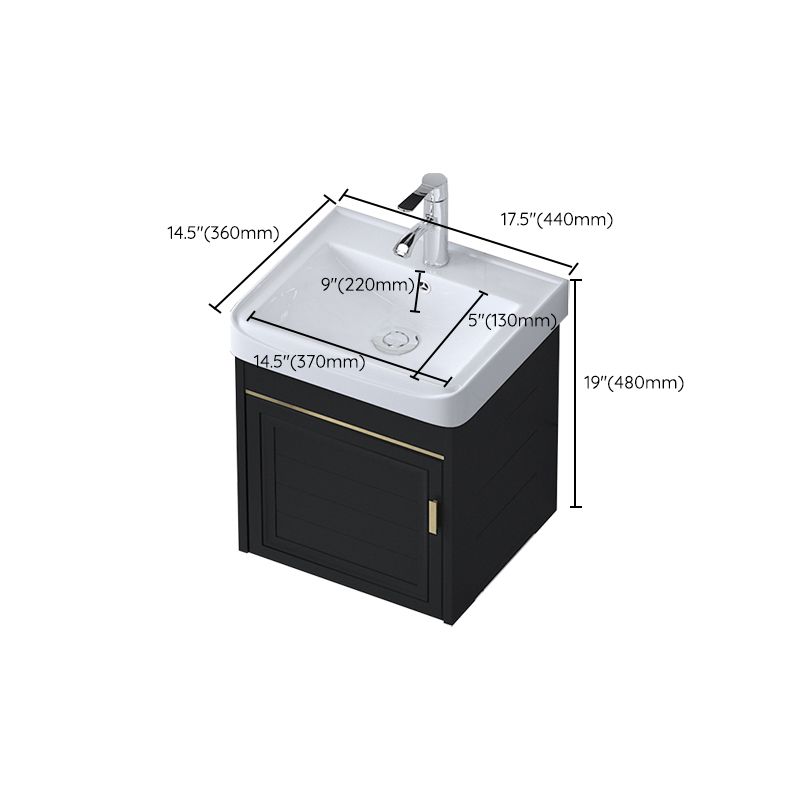 14.5"(360mm)
17.5"(440mm)
9"(220mm)
5"(130mm)
14.5"(370mm)
19"(480mm)