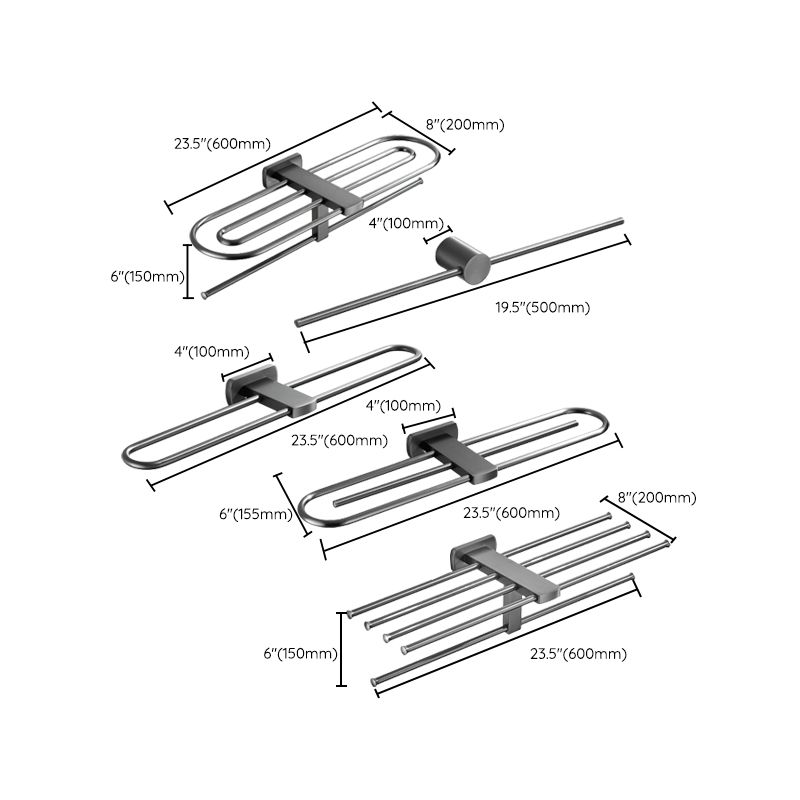 23.5"(600mm)
8"(200mm)
6"(150mm)
4"(100mm)
19.5"(500mm)
4"(100mm)
23.5"(600mm)
4"(100mm)
6"(155mm)
23.5"(600mm)
8"(200mm)
6"(150mm)
23.5"(600mm)