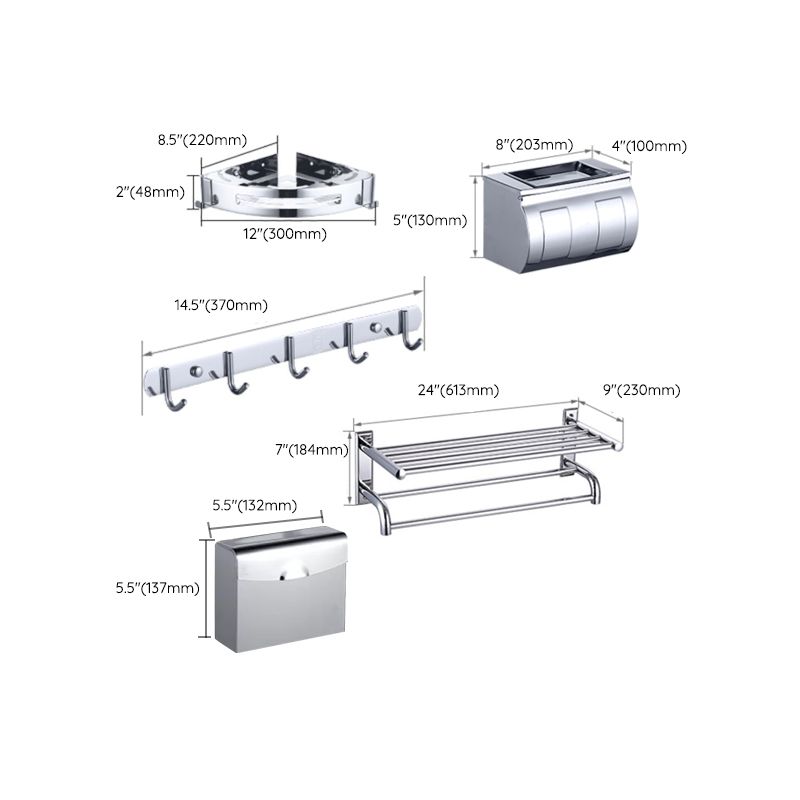 8.5"(220mm)
2"(48mm)
12"(300mm)

8"(203mm)
4"(100mm)
5"(130mm)

14.5"(370mm)

24"(613mm)
9"(230mm)
7"(184mm)

5.5"(132mm)
5.5"(137mm)