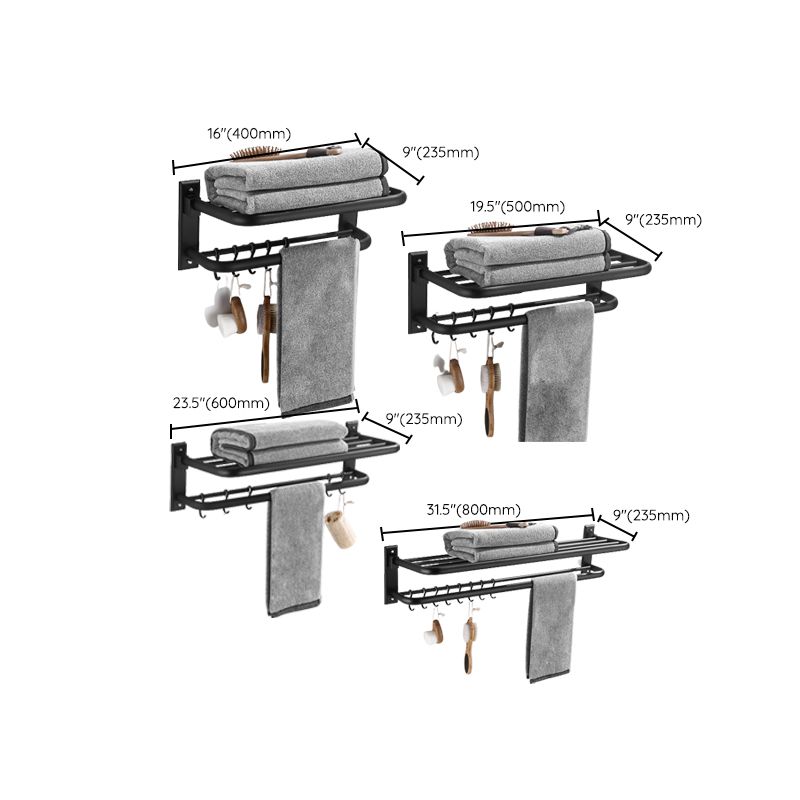 16"(400mm)
9"(235mm)
19.5"(500mm)
9"(235mm)
23.5"(600mm)
9"(235mm)
31.5"(800mm)
9"(235mm)