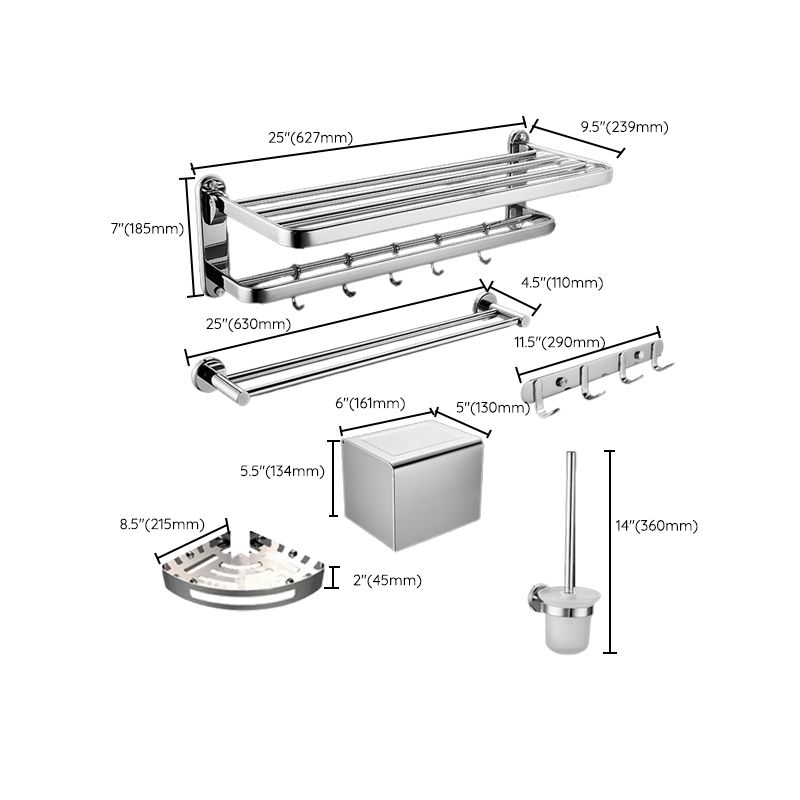 25"(627mm)
9.5"(239mm)
7"(185mm)
4.5"(110mm)
25"(630mm)
11.5"(290mm)
6"(161mm)
5"(130mm)
5.5"(134mm)
8.5"(215mm)
2"(45mm)
14"(360mm)