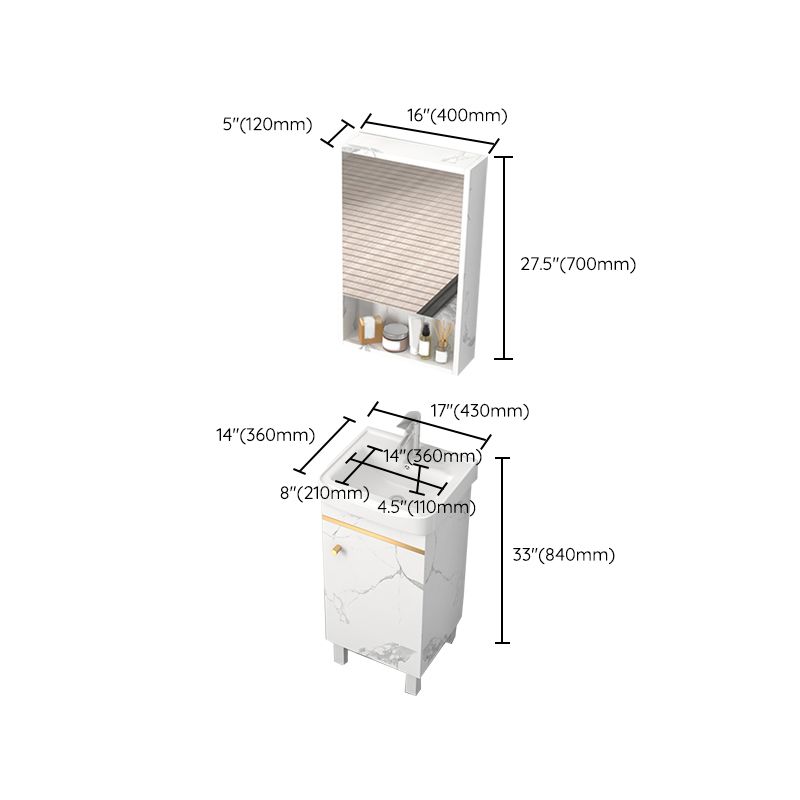 5"(120mm)
16"(400mm)
27.5"(700mm)
17"(430mm)
14"(360mm)
14"(360mm)
8"(210mm)
4.5"(110mm)
33"(840mm)