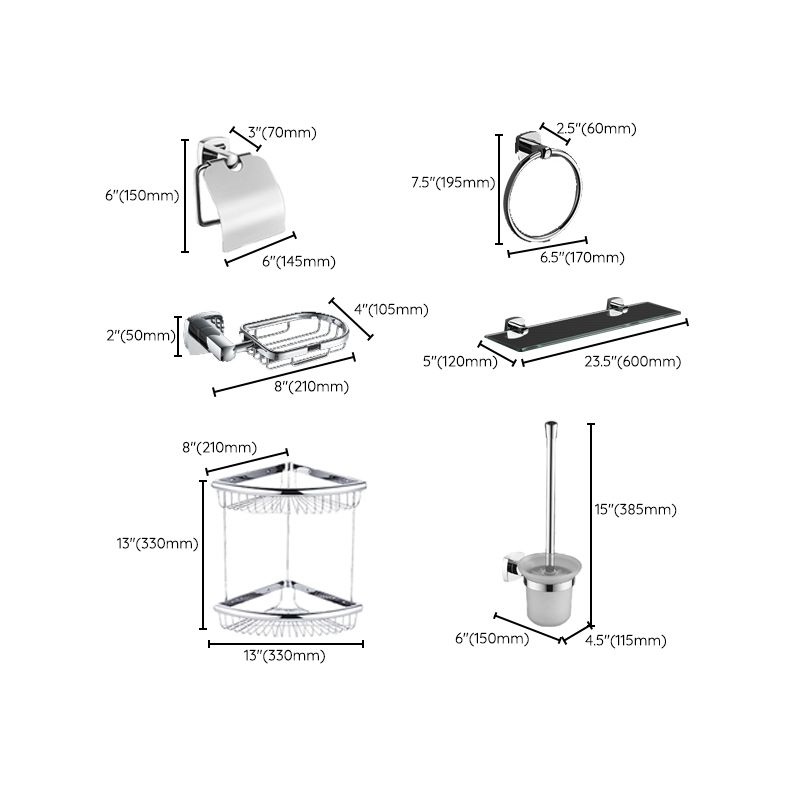 3"(70mm)
6"(150mm)
6"(145mm)

2.5"(60mm)
7.5"(195mm)
6.5"(170mm)

4"(105mm)
2"(50mm)
8"(210mm)

5"(120mm)
23.5"(600mm)

8"(210mm)
13"(330mm)
13"(330mm)

15"(385mm)
6"(150mm)
4.5"(115mm)