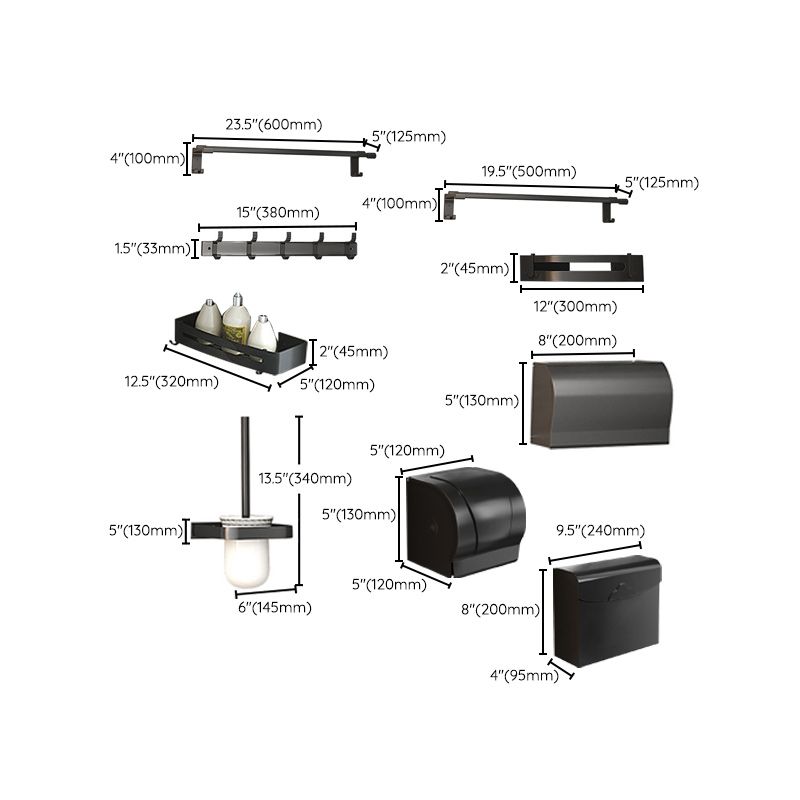 23.5"(600mm)
5"(125mm)
4"(100mm)

19.5"(500mm)
5"(125mm)
4"(100mm)

15"(380mm)
1.5"(33mm)

2"(45mm)
12"(300mm)

2"(45mm)
12.5"(320mm)
5"(120mm)

8"(200mm)
5"(130mm)

13.5"(340mm)
5"(130mm)
6"(145mm)

5"(120mm)
5"(130mm)
5"(120mm)

9.5"(240mm)
8"(200mm)
4"(95mm)