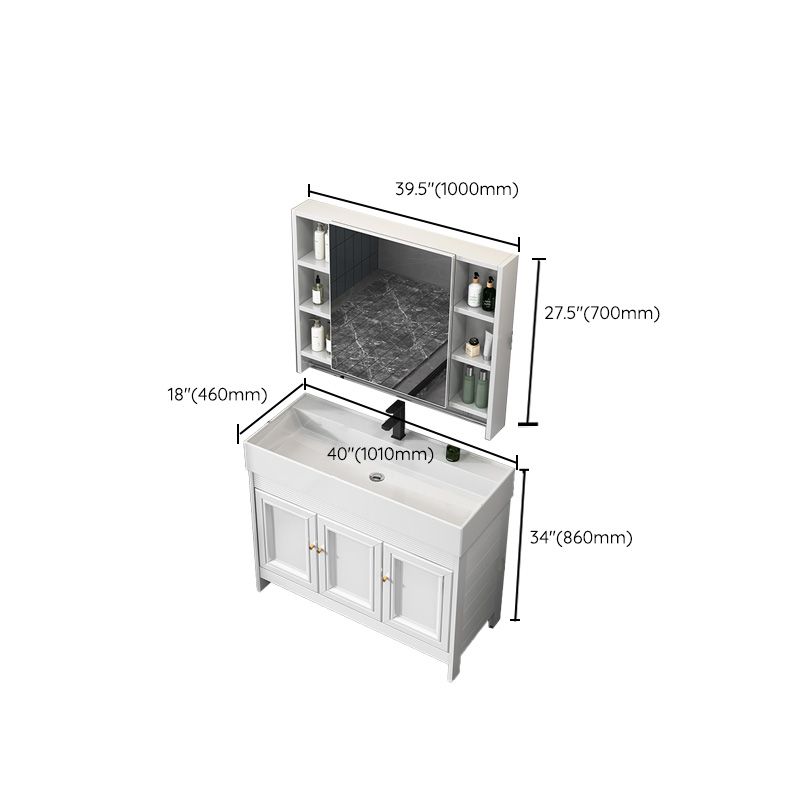 39.5"(1000mm)

27.5"(700mm)

18"(460mm)

40"(1010mm)

34"(860mm)