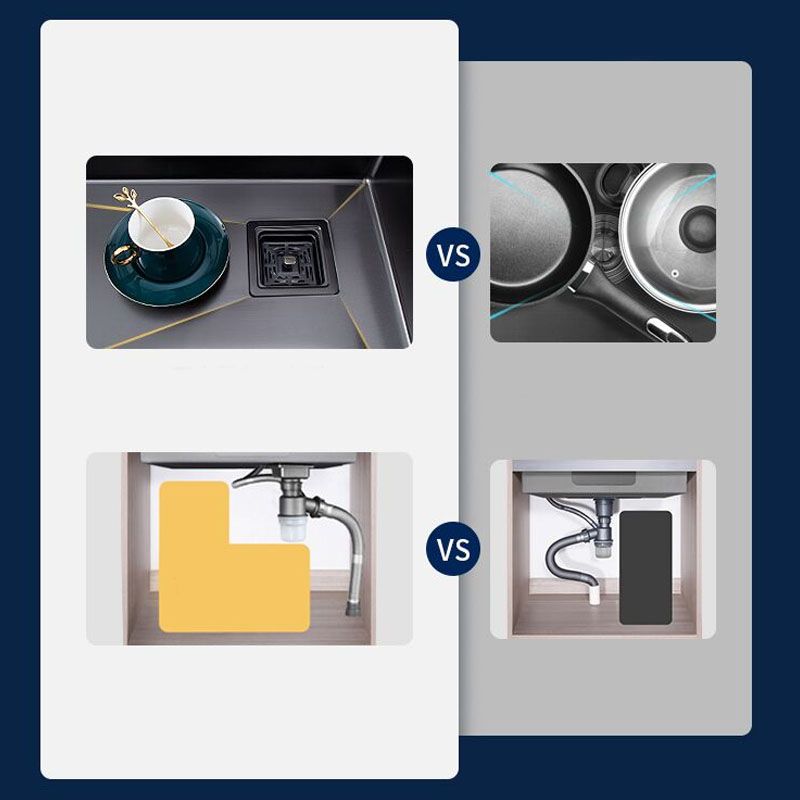 VS

VS