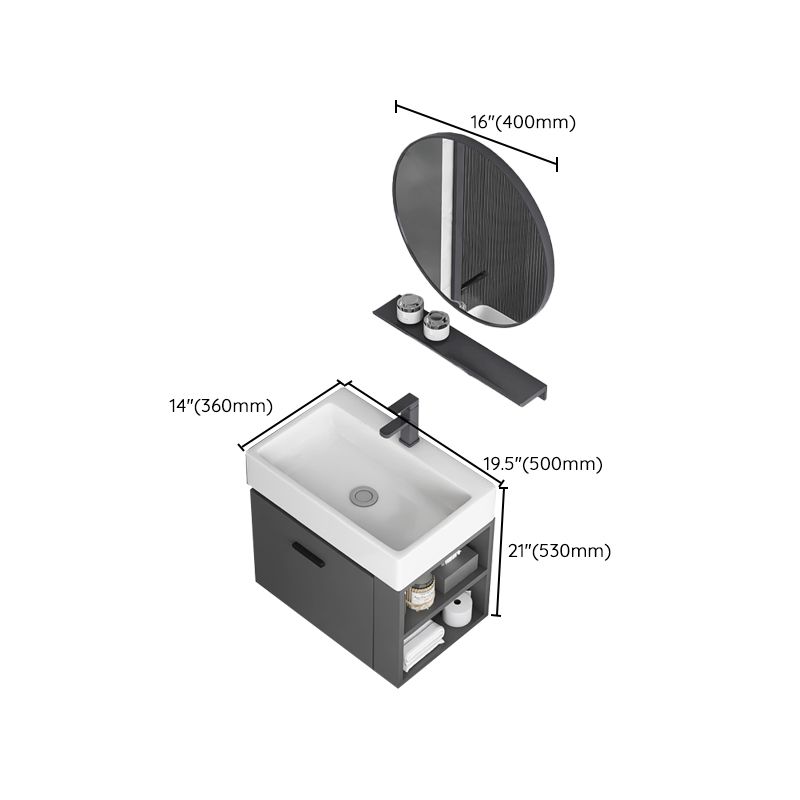 16"(400mm)

14"(360mm)

19.5"(500mm)

21"(530mm)