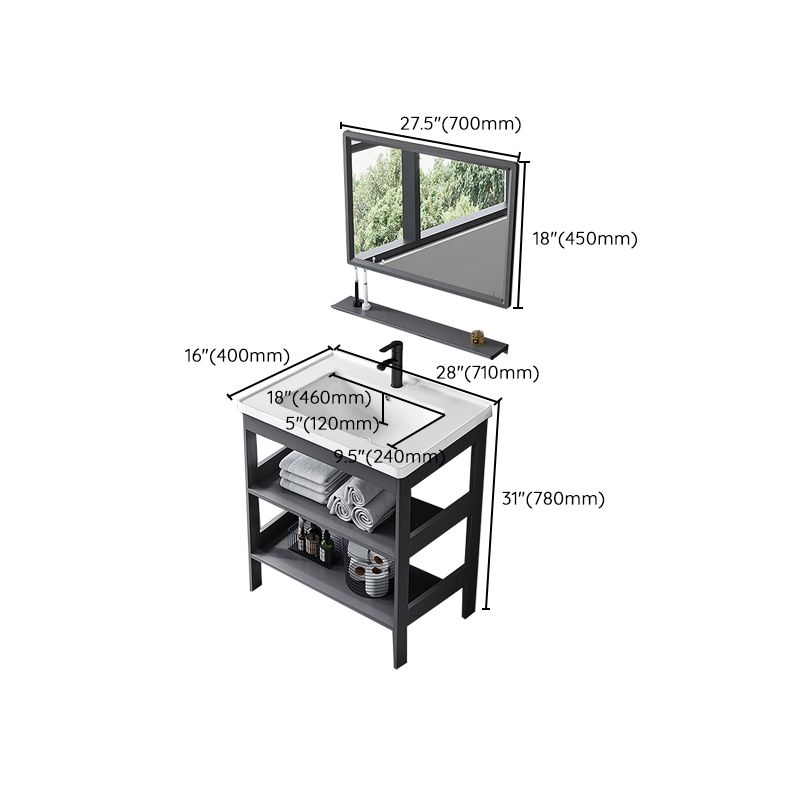 27.5"(700mm)

18"(450mm)

16"(400mm)

28"(710mm)

18"(460mm)

5"(120mm)

9.5"(240mm)

31"(780mm)