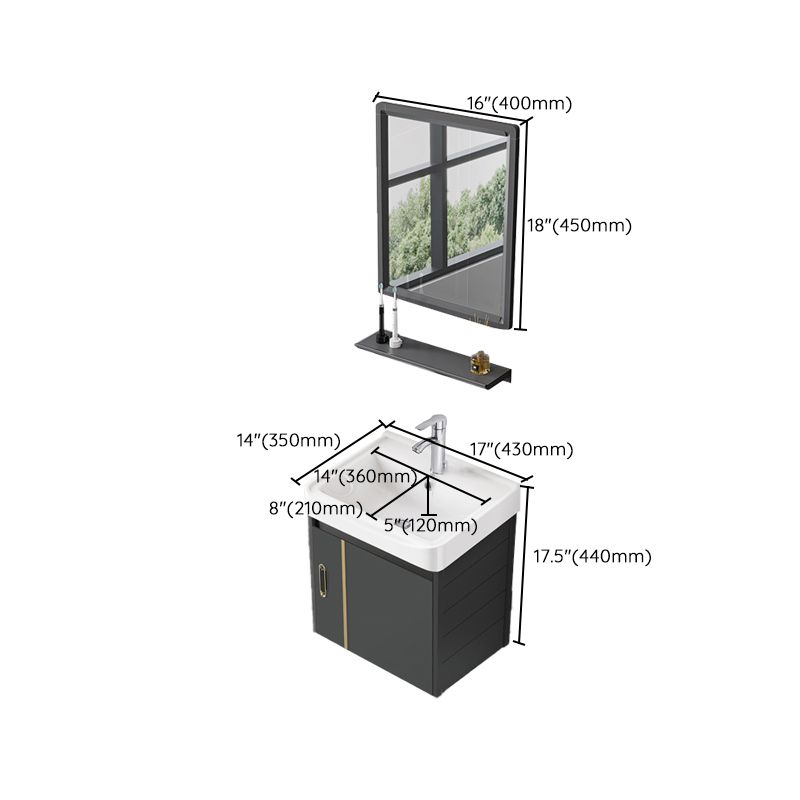 16"(400mm)

18"(450mm)

14"(350mm)

17"(430mm)

14"(360mm)

8"(210mm)

5"(120mm)

17.5"(440mm)