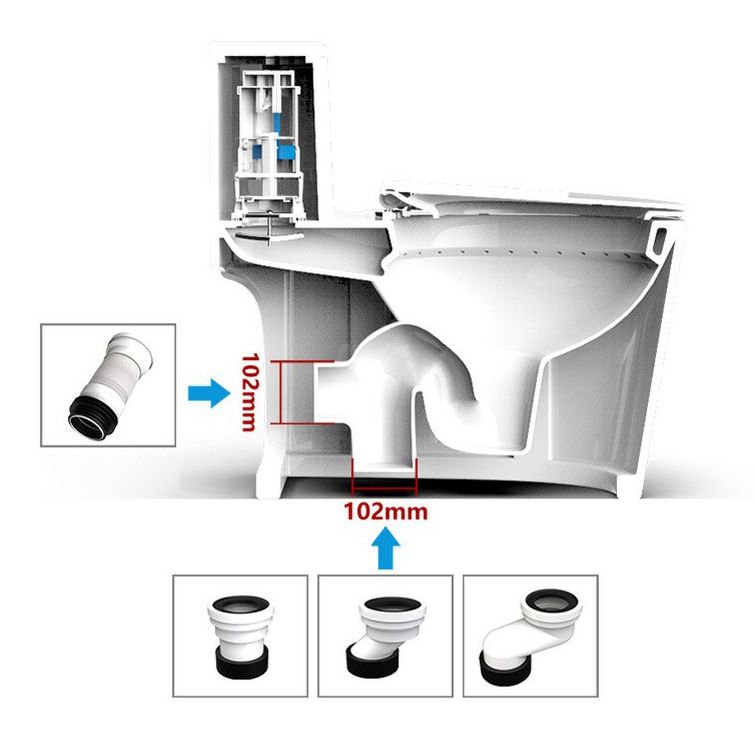 102mm

102mm