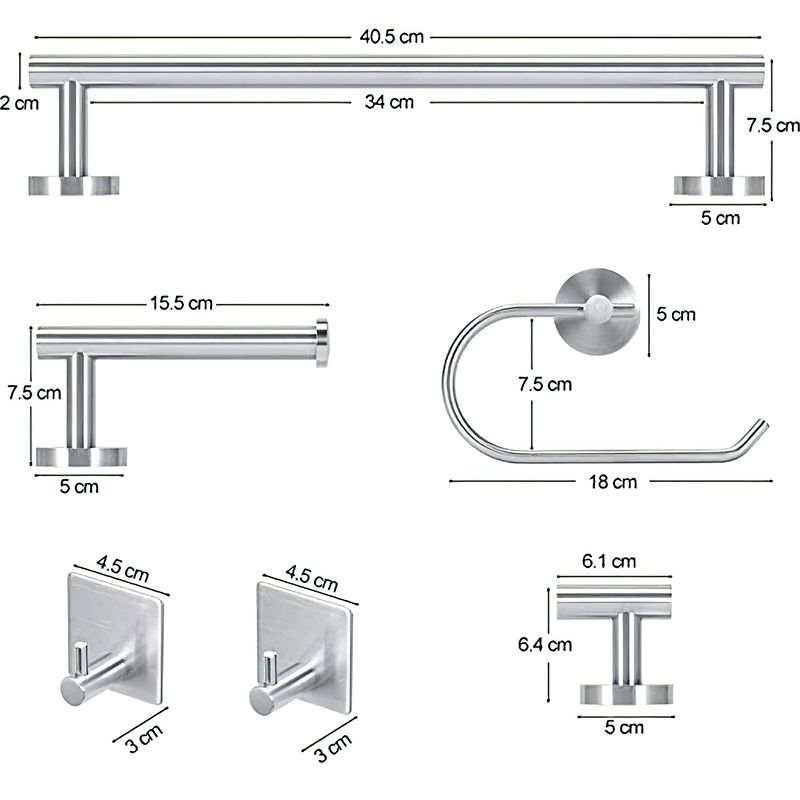 40.5 cm
2 cm
34 cm
7.5 cm
5 cm

15.5 cm
7.5 cm
5 cm

5 cm
7.5 cm
18 cm

4.5 cm
3 cm

4.5 cm
3 cm

6.1 cm
6.4 cm
5 cm