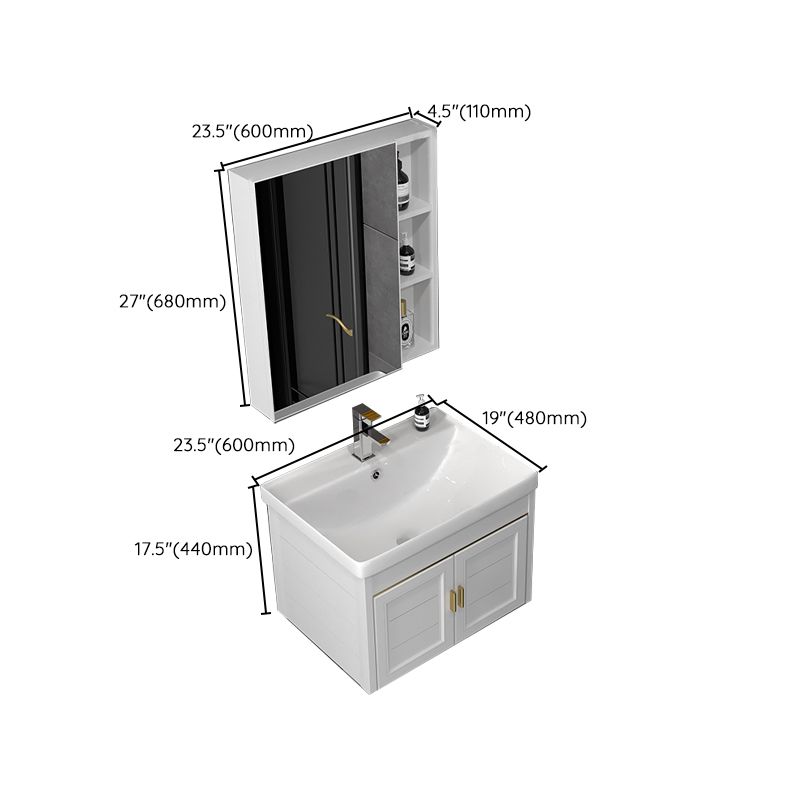 23.5"(600mm)
4.5"(110mm)
27"(680mm)
23.5"(600mm)
19"(480mm)
17.5"(440mm)