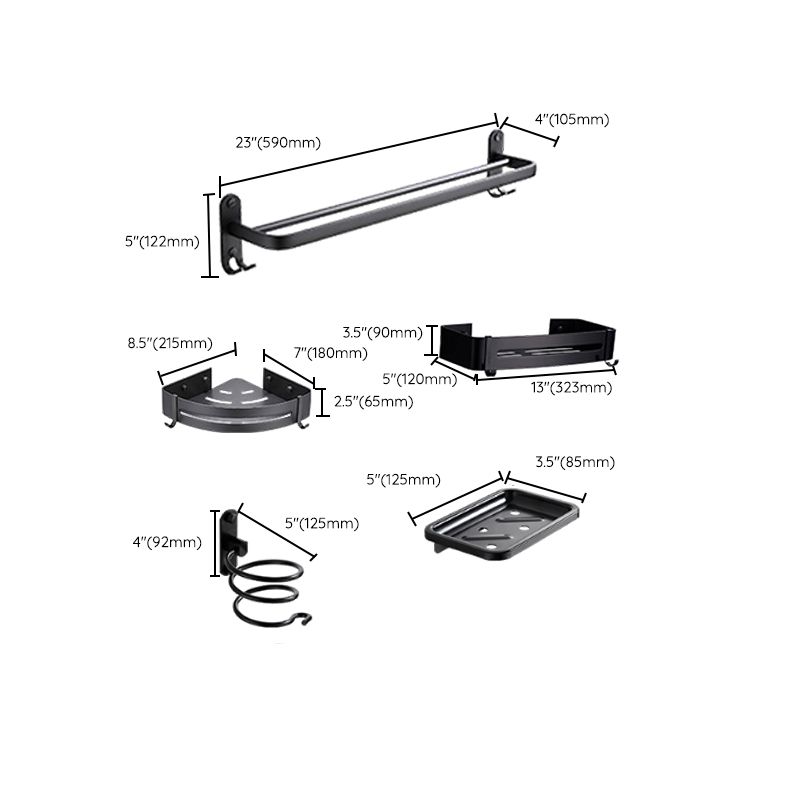 23"(590mm)
4"(105mm)
5"(122mm)

8.5"(215mm)
7"(180mm)
2.5"(65mm)

3.5"(90mm)
5"(120mm)
13"(323mm)

5"(125mm)
3.5"(85mm)

4"(92mm)
5"(125mm)