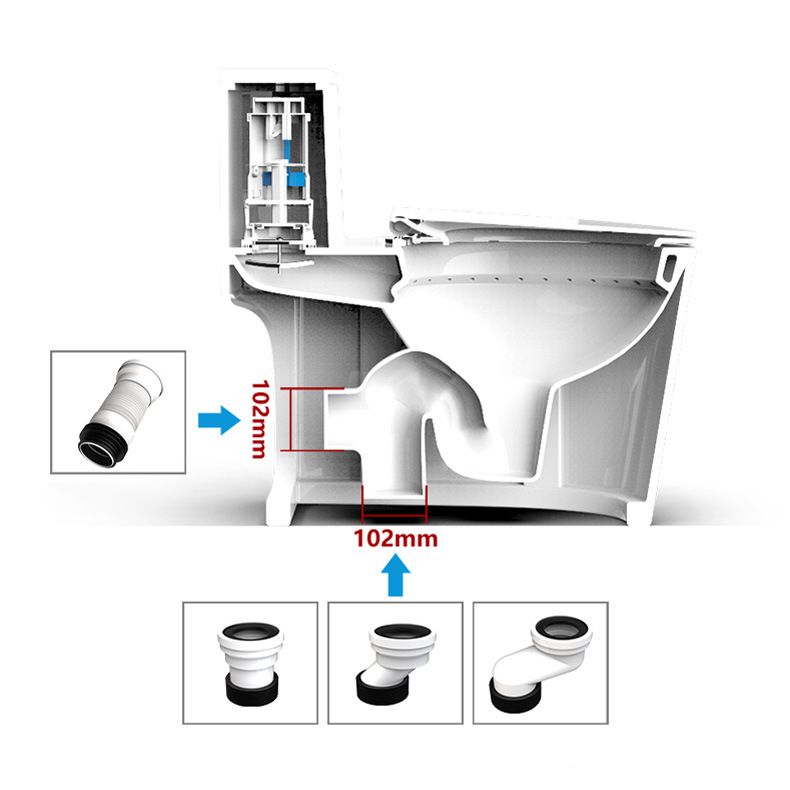 102mm

102mm