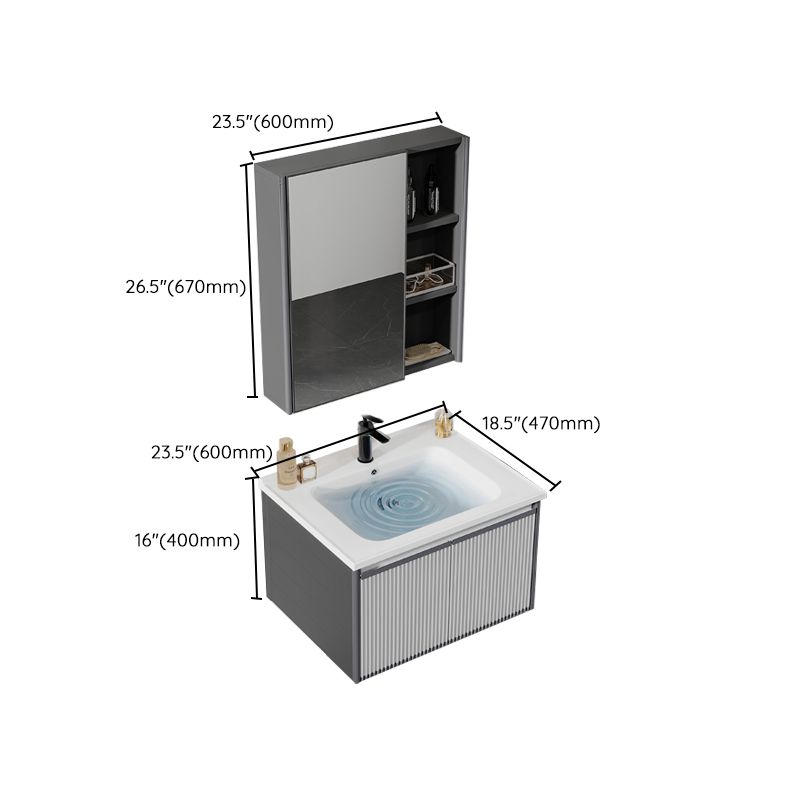 23.5"(600mm)

26.5"(670mm)

18.5"(470mm)

23.5"(600mm)

16"(400mm)