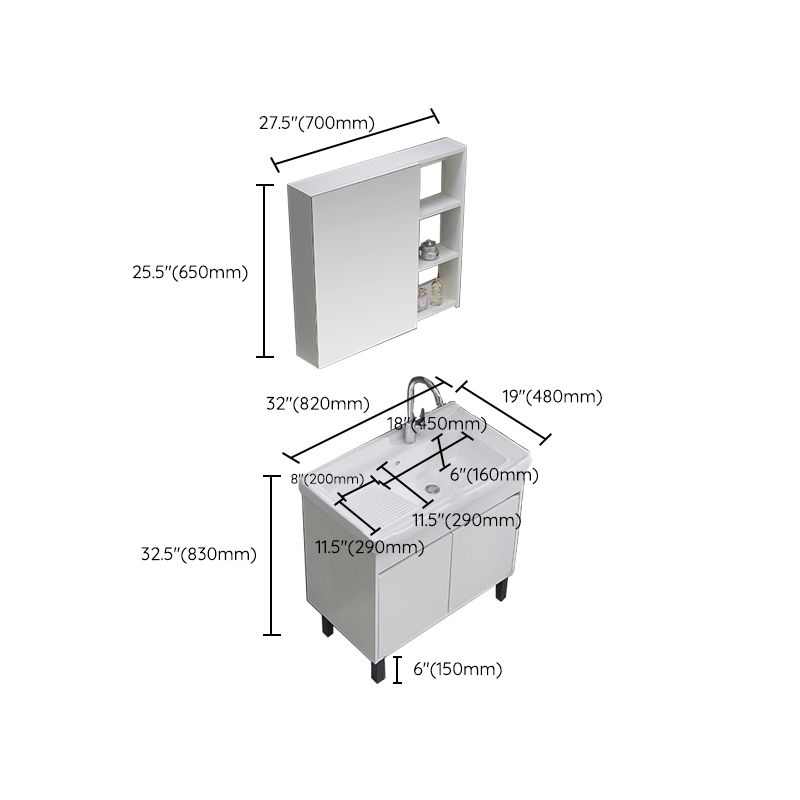 27.5"(700mm)

25.5"(650mm)

32"(820mm)

19"(480mm)

18"(450mm)

8"(200mm)

6"(160mm)

11.5"(290mm)

11.5"(290mm)

32.5"(830mm)

6"(150mm)