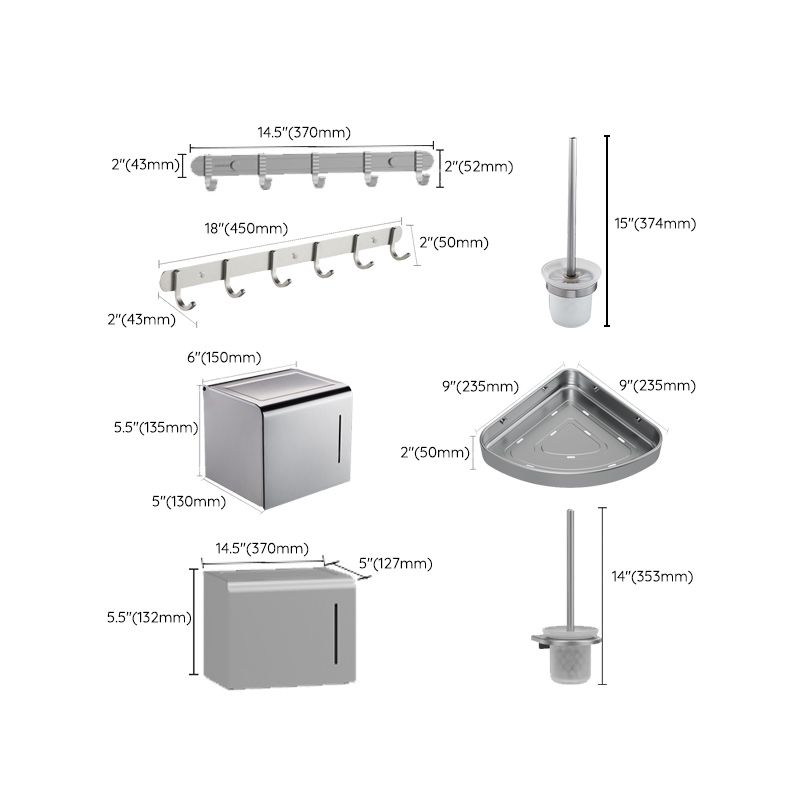 14.5"(370mm)
2"(43mm)
2"(52mm)
18"(450mm)
2"(50mm)
2"(43mm)
15"(374mm)
6"(150mm)
5.5"(135mm)
5"(130mm)
9"(235mm)
9"(235mm)
2"(50mm)
14.5"(370mm)
5"(127mm)
5.5"(132mm)
14"(353mm)