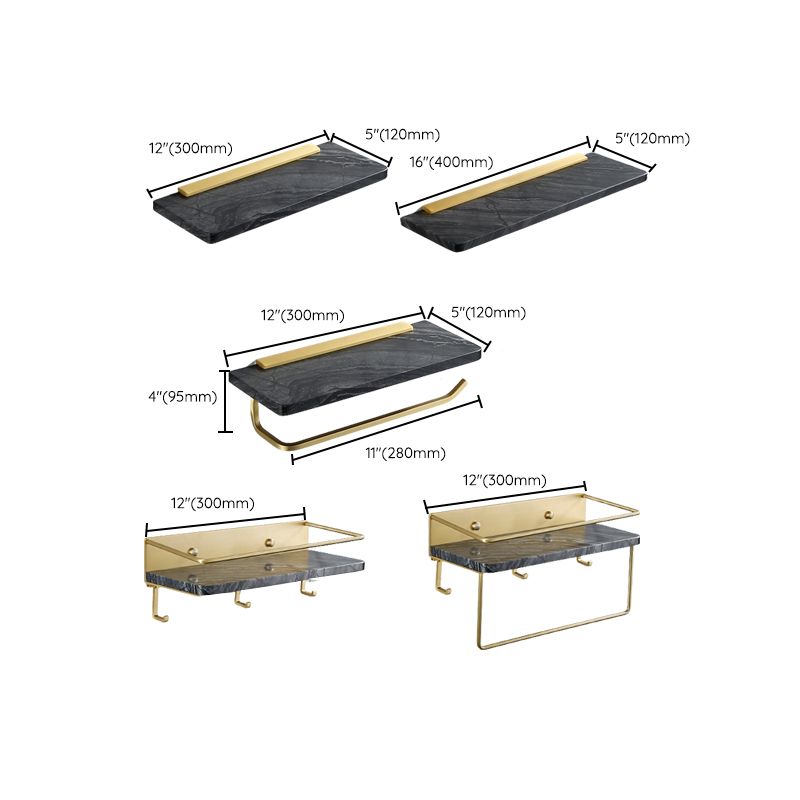 12"(300mm)
5"(120mm)
16"(400mm)
5"(120mm)

12"(300mm)
5"(120mm)
4"(95mm)
11"(280mm)

12"(300mm)
12"(300mm)