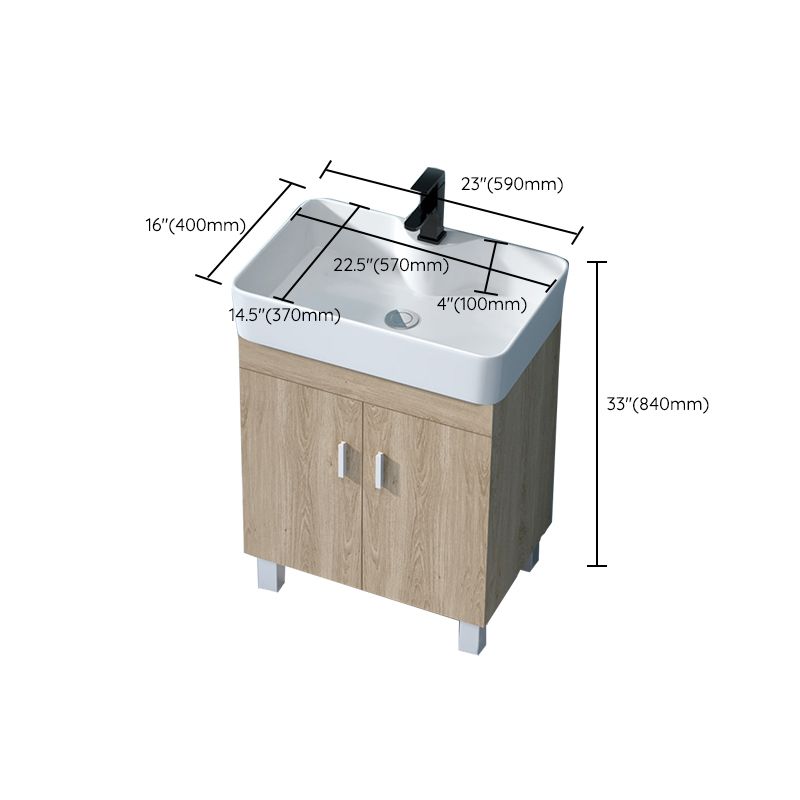 23"(590mm)
16"(400mm)
22.5"(570mm)
4"(100mm)
14.5"(370mm)
33"(840mm)