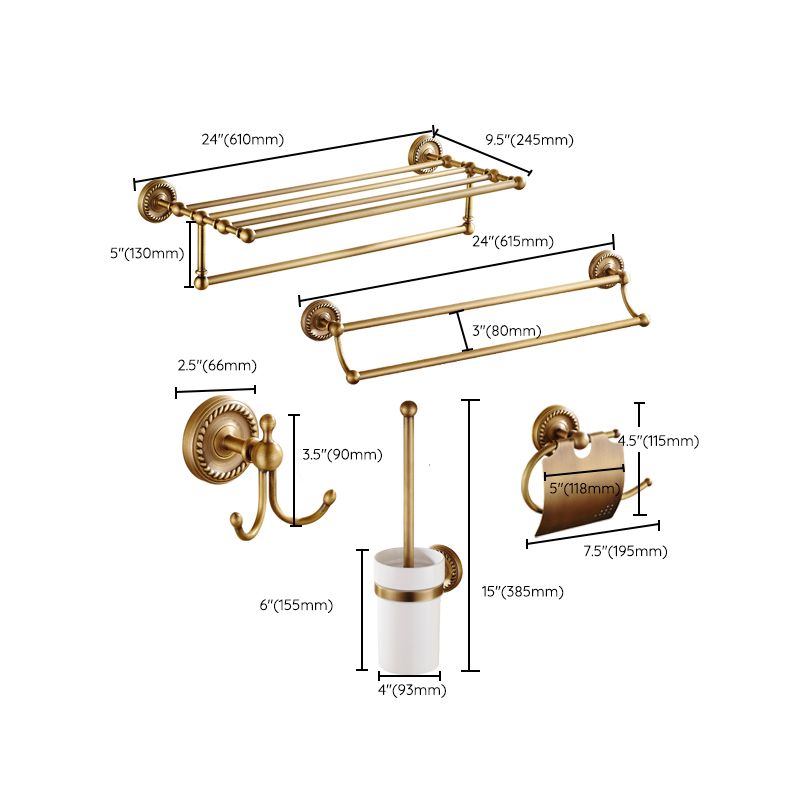 24"(610mm)
9.5"(245mm)
5"(130mm)
24"(615mm)
3"(80mm)
2.5"(66mm)
3.5"(90mm)
4.5"(115mm)
5"(118mm)
7.5"(195mm)
6"(155mm)
15"(385mm)
4"(93mm)