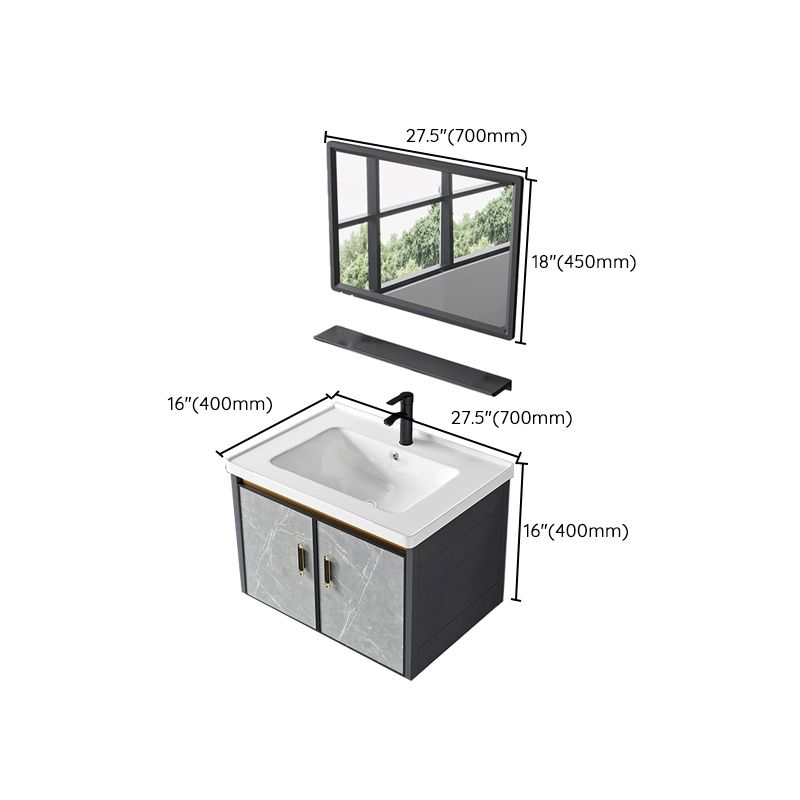 27.5"(700mm)

18"(450mm)

16"(400mm)

27.5"(700mm)

16"(400mm)