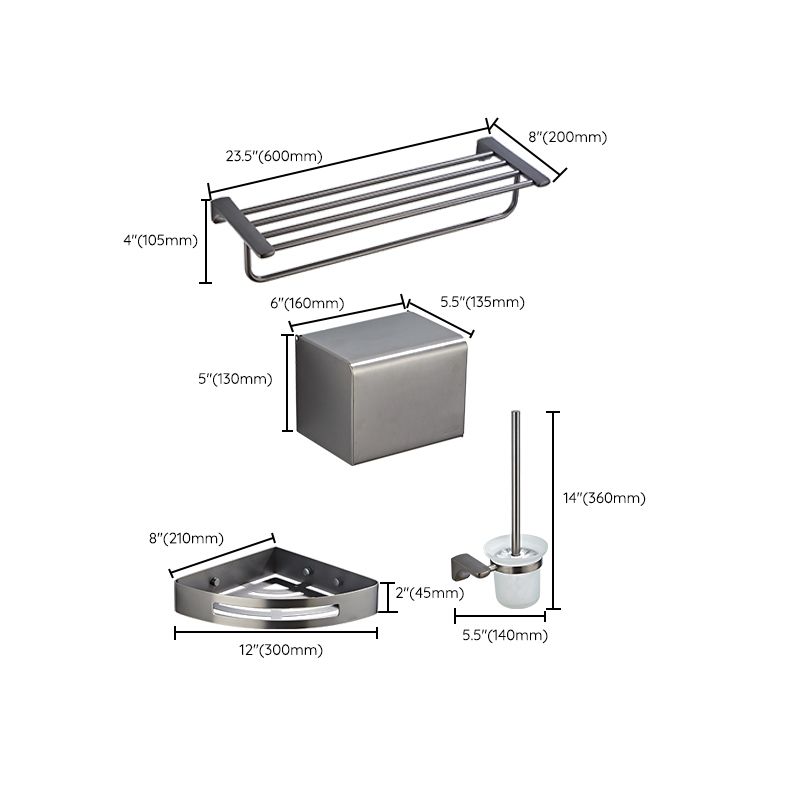 23.5"(600mm)

8"(200mm)

4"(105mm)

6"(160mm)

5.5"(135mm)

5"(130mm)

14"(360mm)

8"(210mm)

2"(45mm)

12"(300mm)

5.5"(140mm)