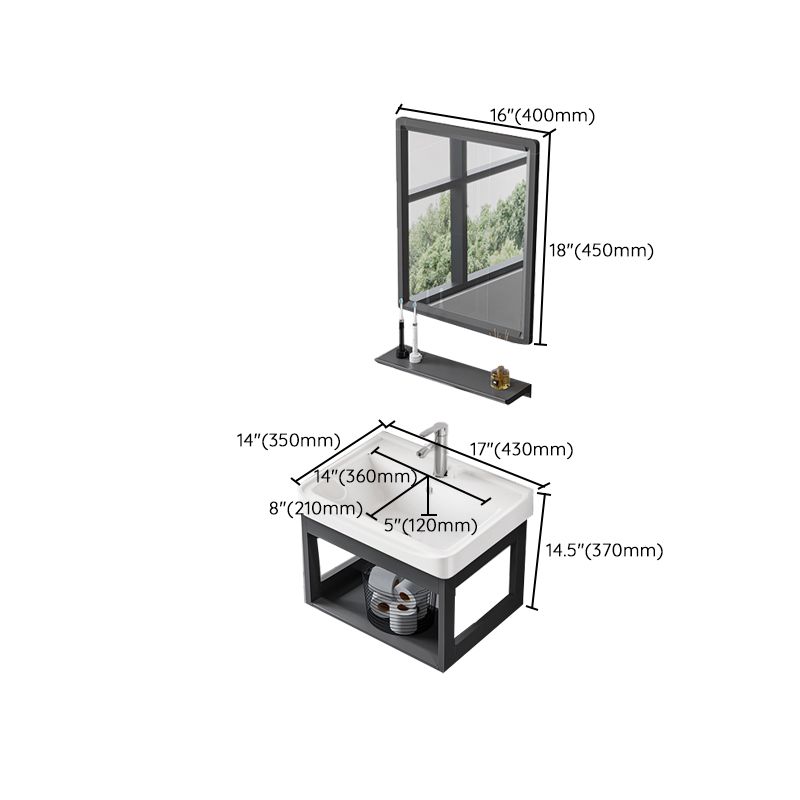 16"(400mm)

18"(450mm)

14"(350mm)

17"(430mm)

14"(360mm)

8"(210mm)

5"(120mm)

14.5"(370mm)