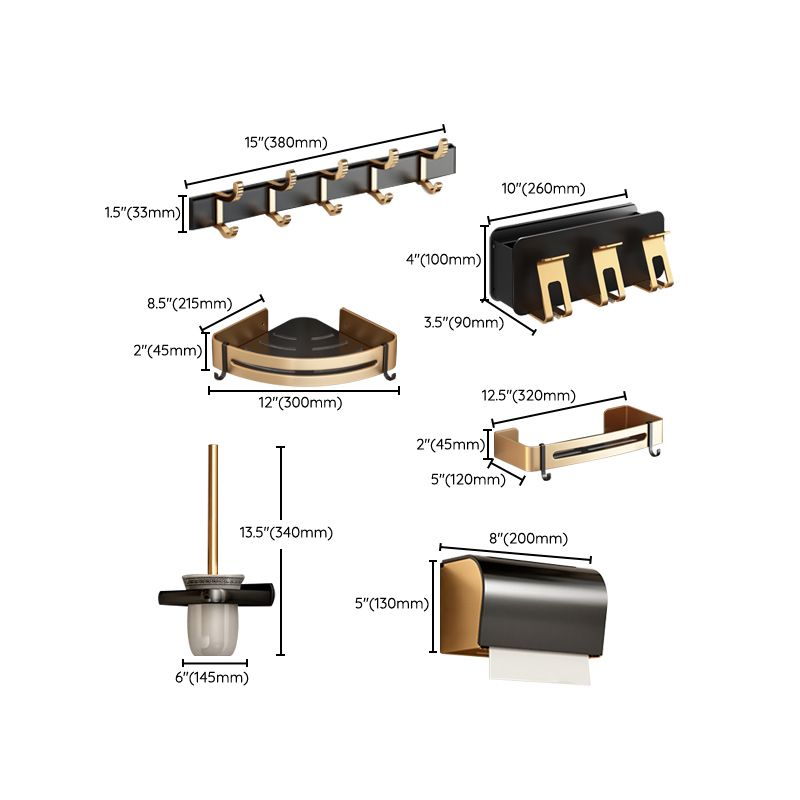 15"(380mm)

1.5"(33mm)

10"(260mm)

4"(100mm)

3.5"(90mm)

8.5"(215mm)

2"(45mm)

12"(300mm)

12.5"(320mm)

2"(45mm)

5"(120mm)

13.5"(340mm)

6"(145mm)

8"(200mm)

5"(130mm)