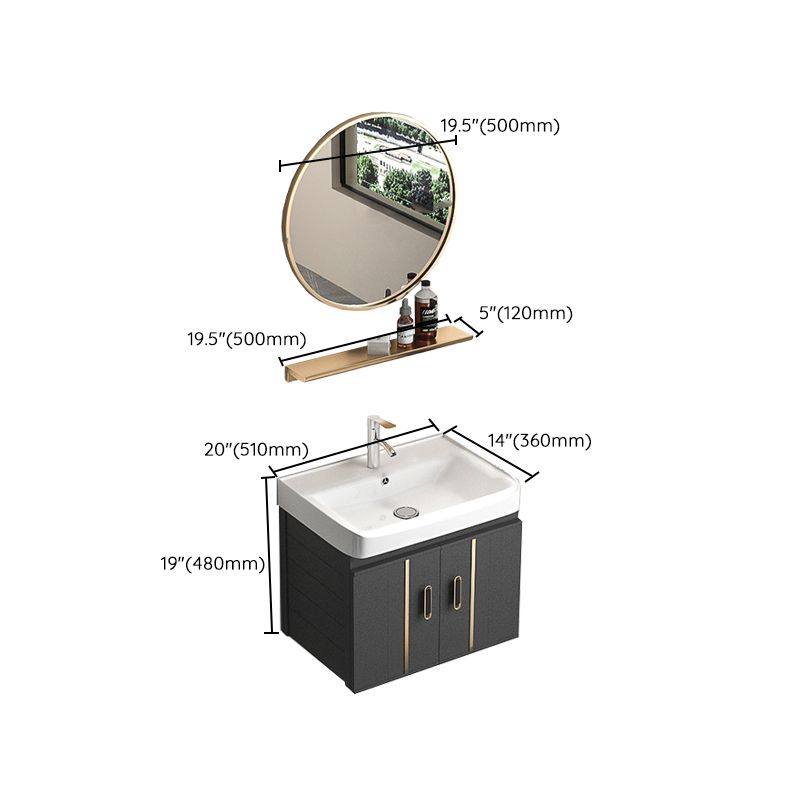 19.5"(500mm)

5"(120mm)

19.5"(500mm)

20"(510mm)

14"(360mm)

19"(480mm)