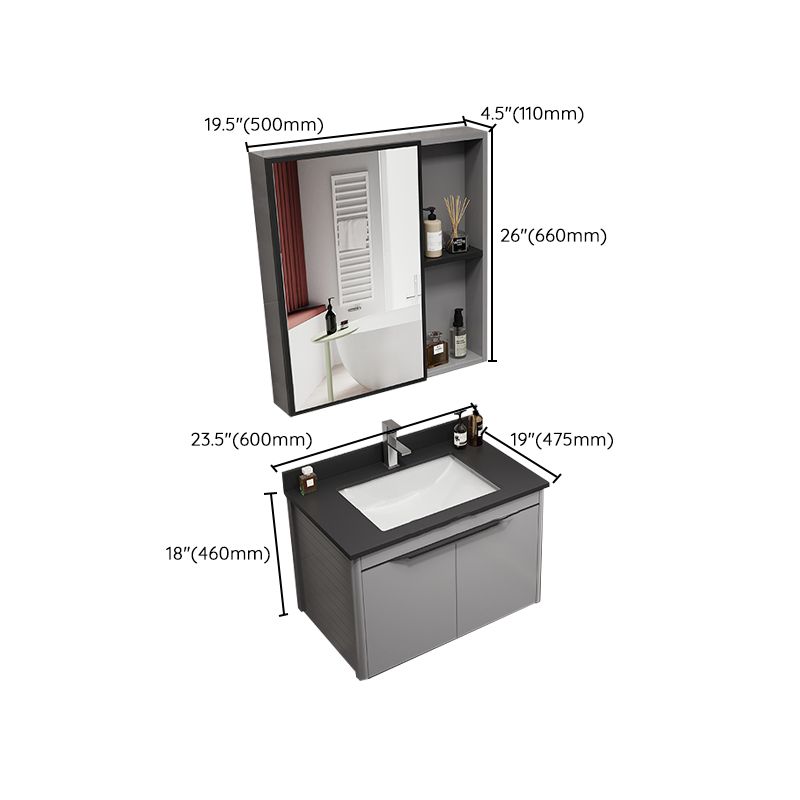 19.5"(500mm)
4.5"(110mm)
26"(660mm)
23.5"(600mm)
19"(475mm)
18"(460mm)