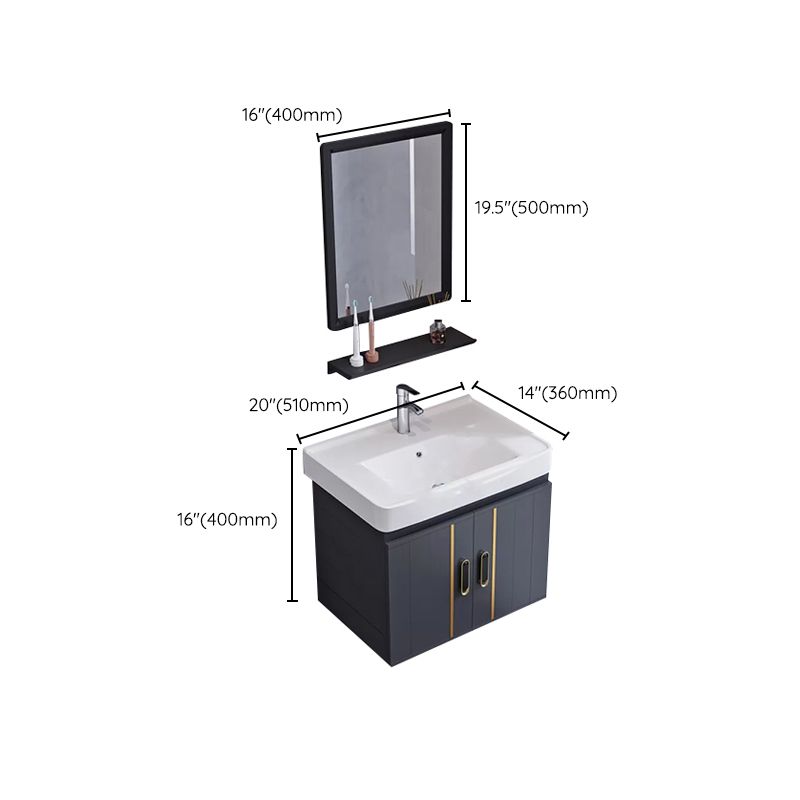 16"(400mm)

19.5"(500mm)

20"(510mm)

14"(360mm)

16"(400mm)