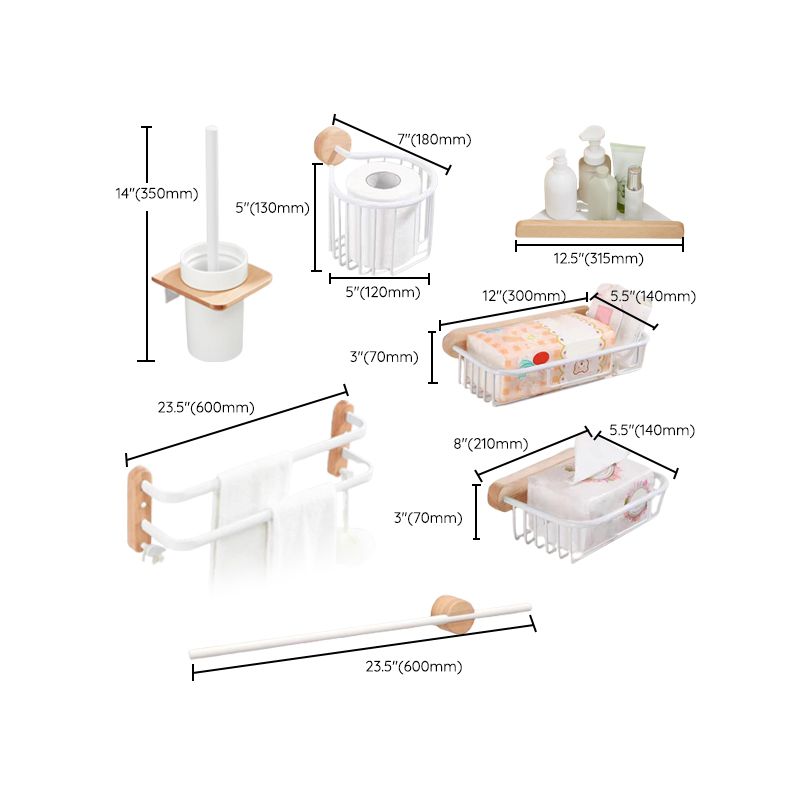 14"(350mm)

7"(180mm)
5"(130mm)
5"(120mm)

12.5"(315mm)

12"(300mm)
5.5"(140mm)
3"(70mm)

23.5"(600mm)

8"(210mm)
5.5"(140mm)
3"(70mm)

23.5"(600mm)