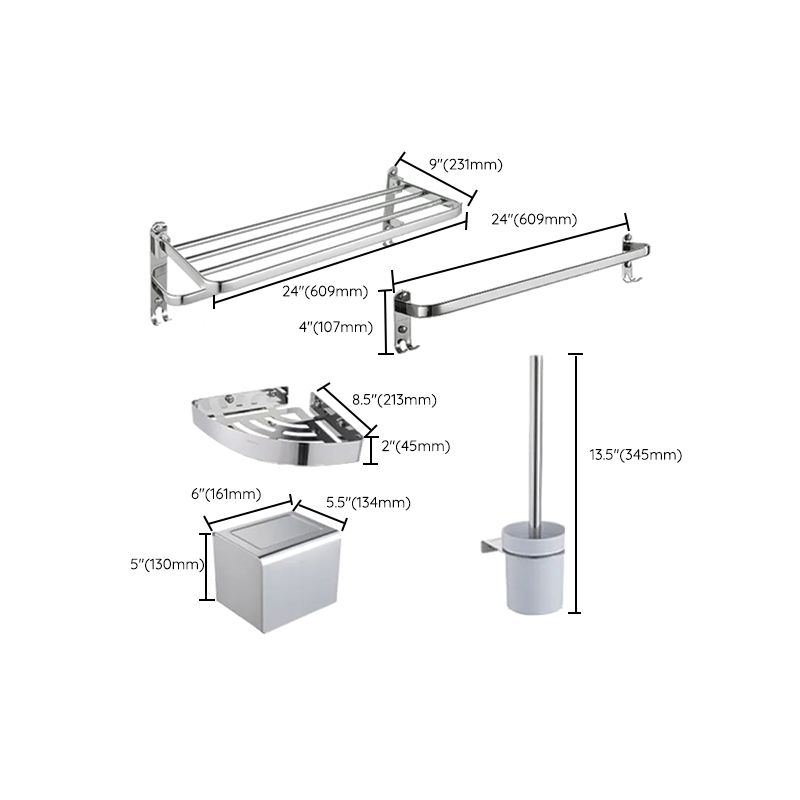 9"(231mm)

24"(609mm)

24"(609mm)

4"(107mm)

8.5"(213mm)

2"(45mm)

13.5"(345mm)

6"(161mm)

5.5"(134mm)

5"(130mm)