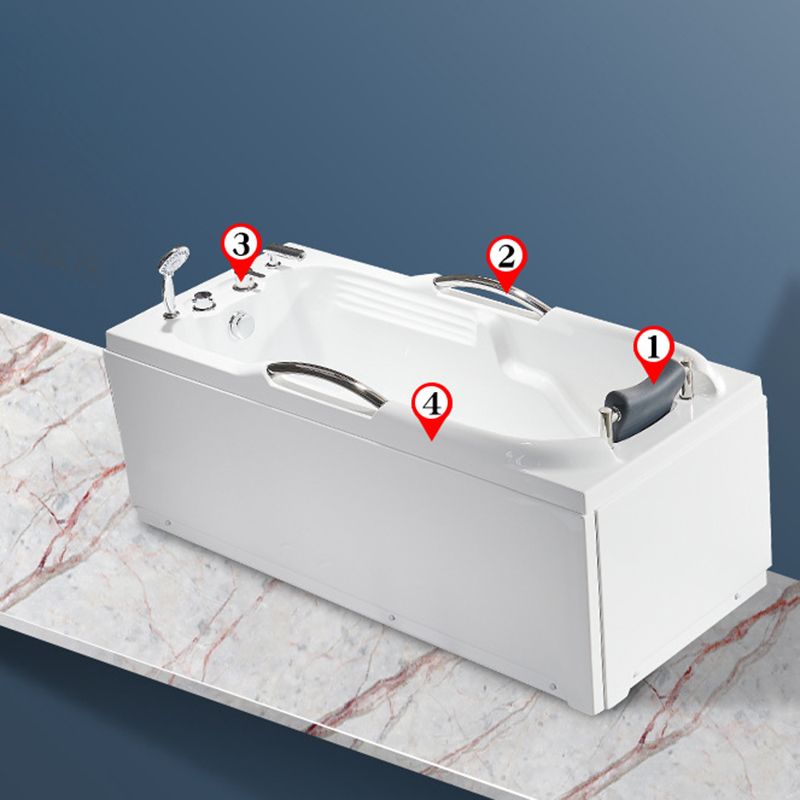 3
2
1
4