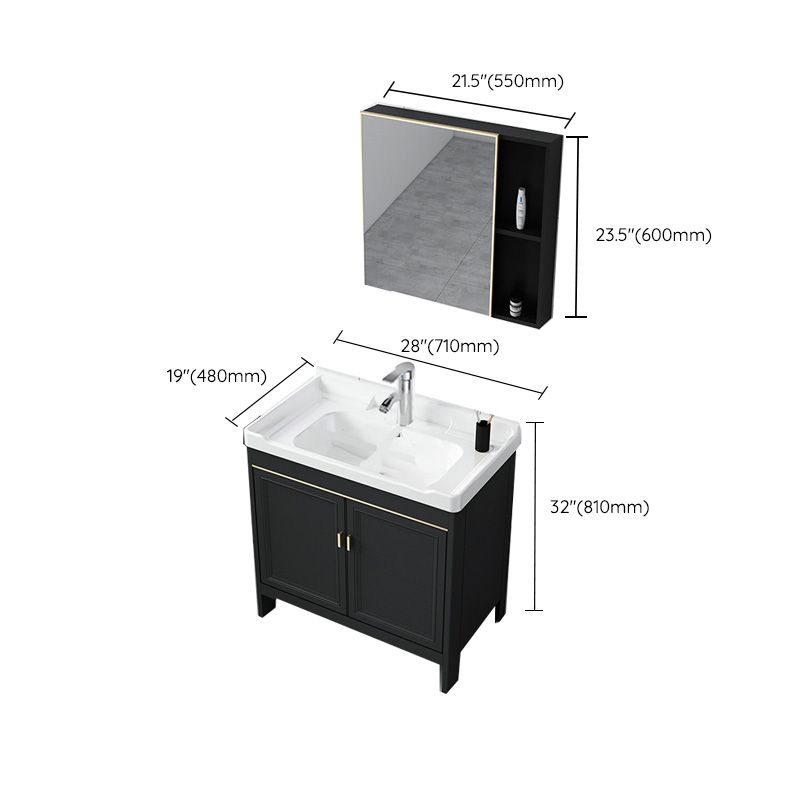 21.5"(550mm)

23.5"(600mm)

28"(710mm)

19"(480mm)

32"(810mm)