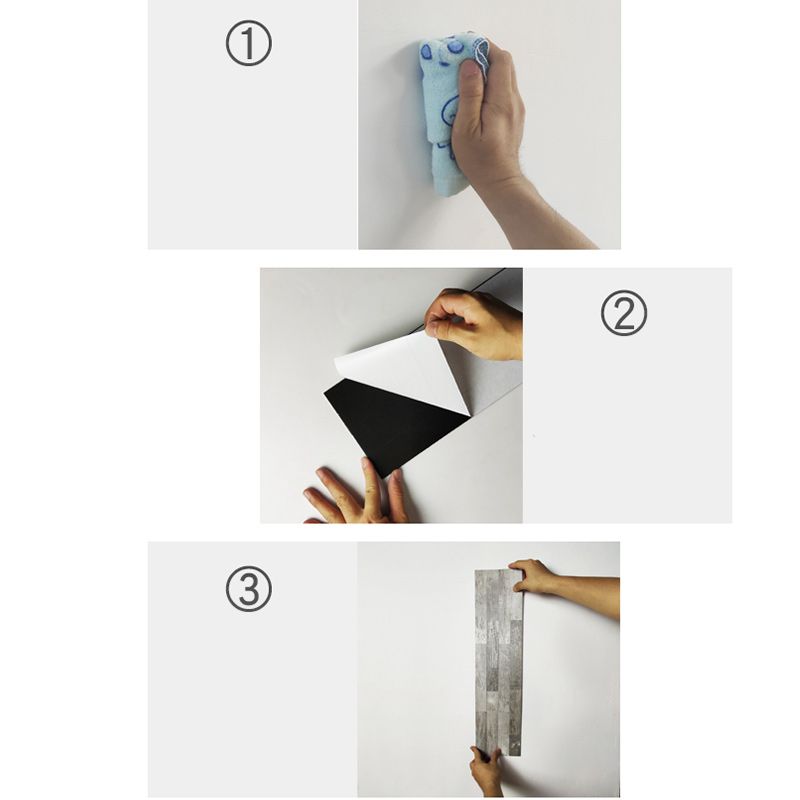 ①

②

③