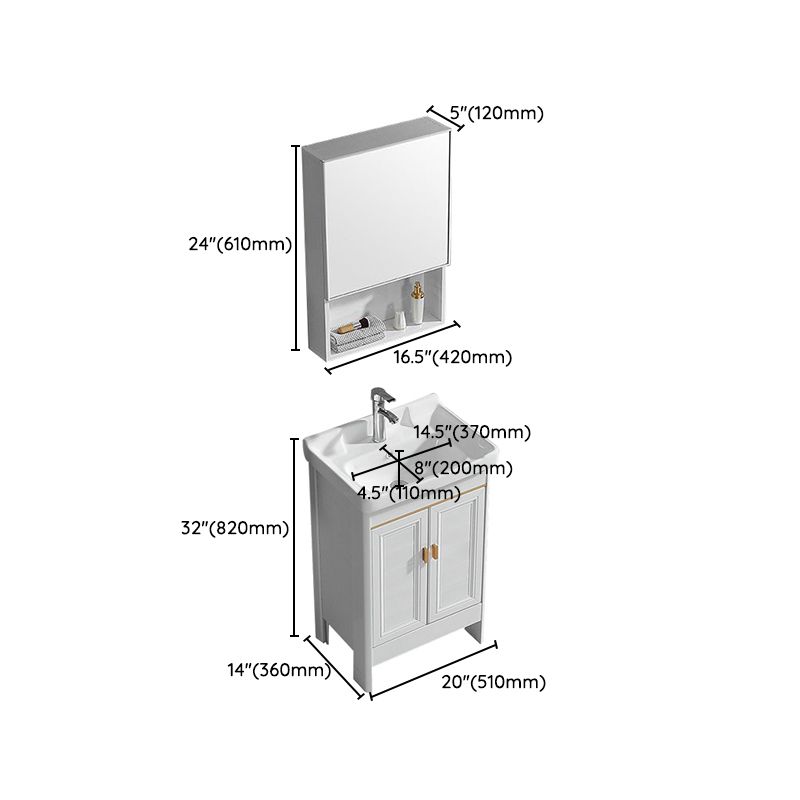 5"(120mm)

24"(610mm)

16.5"(420mm)

14.5"(370mm)

8"(200mm)

4.5"(110mm)

32"(820mm)

14"(360mm)

20"(510mm)