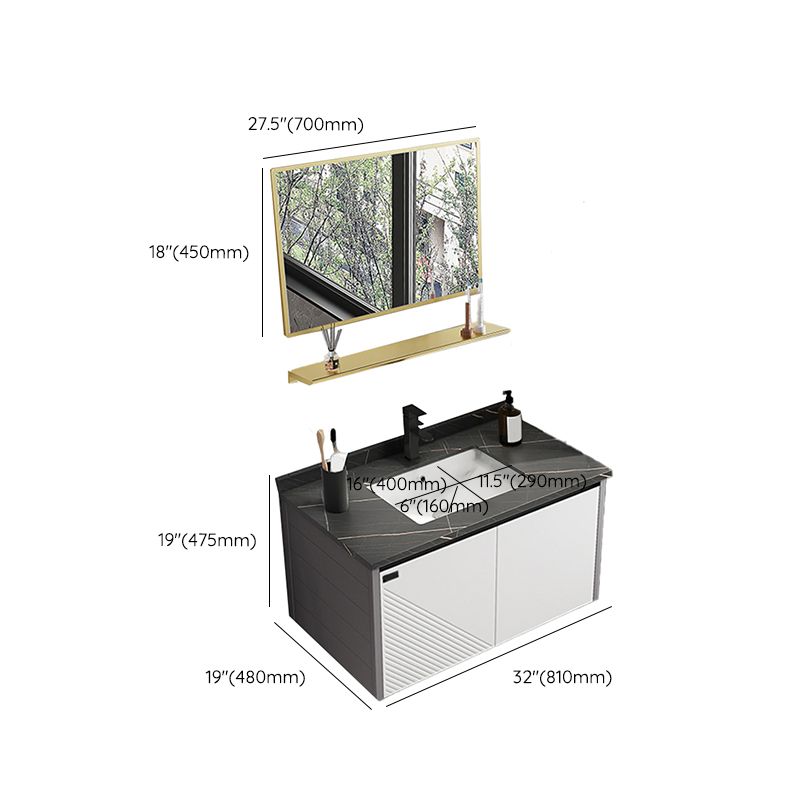 27.5"(700mm)

18"(450mm)

16"(400mm)

11.5"(290mm)

6"(160mm)

19"(475mm)

19"(480mm)

32"(810mm)