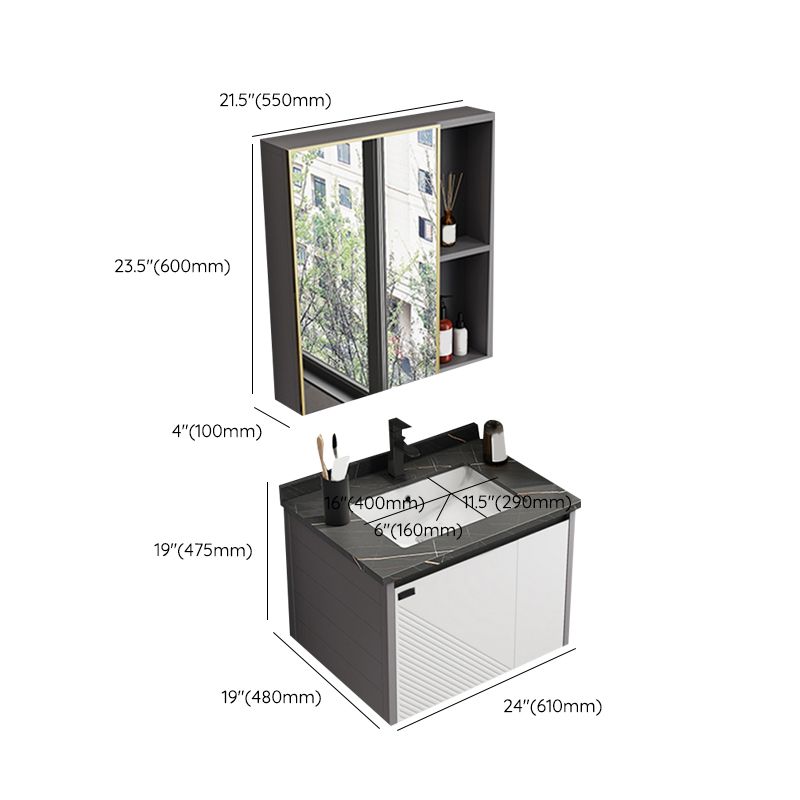 21.5"(550mm)

23.5"(600mm)

4"(100mm)

16"(400mm)
11.5"(290mm)
6"(160mm)

19"(475mm)

19"(480mm)

24"(610mm)