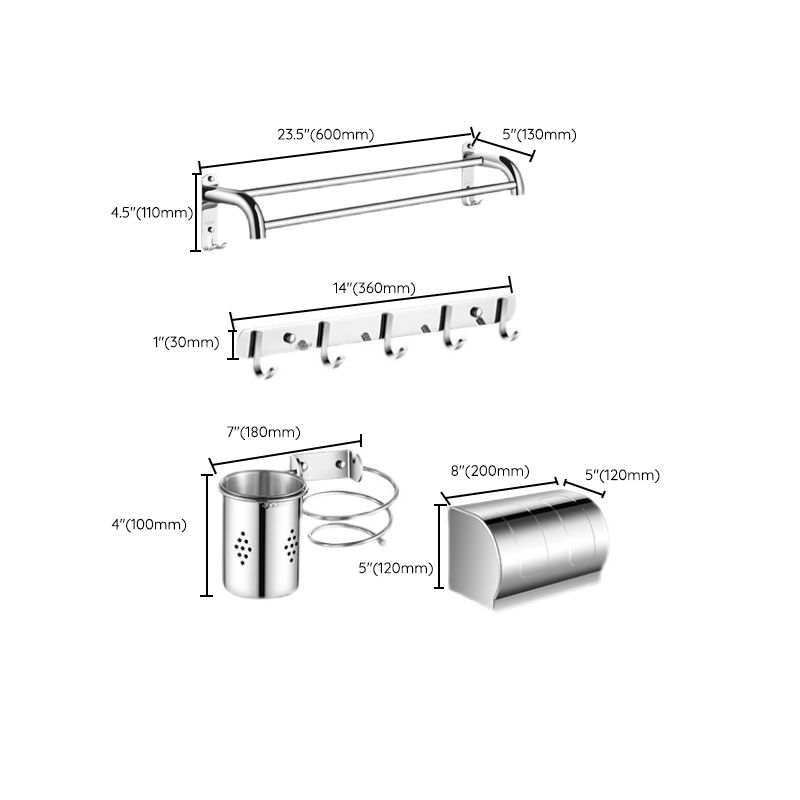 23.5"(600mm)
5"(130mm)
4.5"(110mm)
14"(360mm)
1"(30mm)
7"(180mm)
4"(100mm)
8"(200mm)
5"(120mm)
5"(120mm)