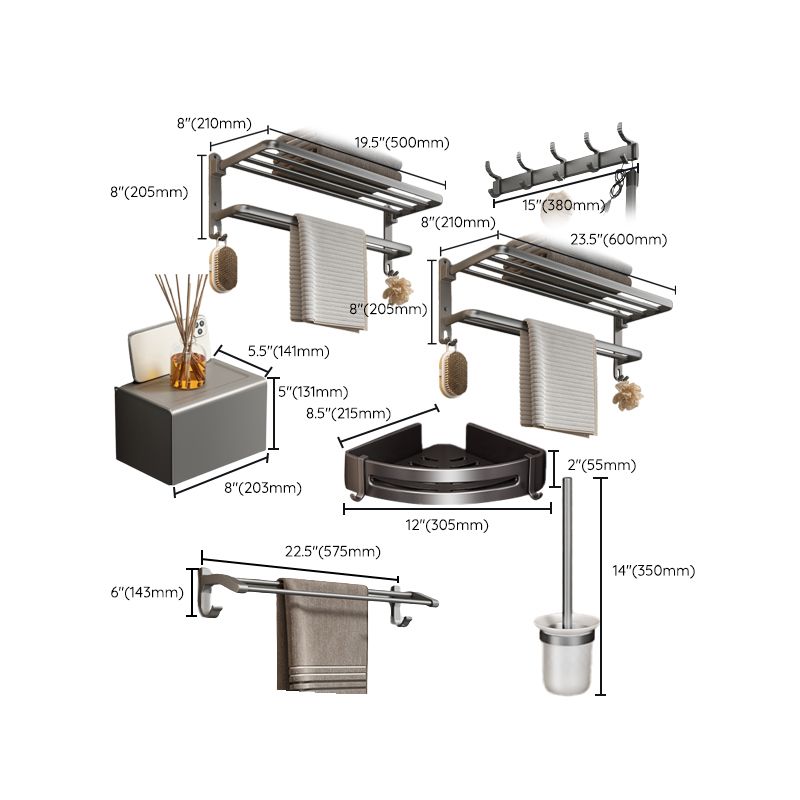 8"(210mm)
19.5"(500mm)
8"(205mm)
15"(380mm)
8"(210mm)
23.5"(600mm)
8"(205mm)
5.5"(141mm)
5"(131mm)
8"(203mm)
8.5"(215mm)
2"(55mm)
12"(305mm)
22.5"(575mm)
6"(143mm)
14"(350mm)