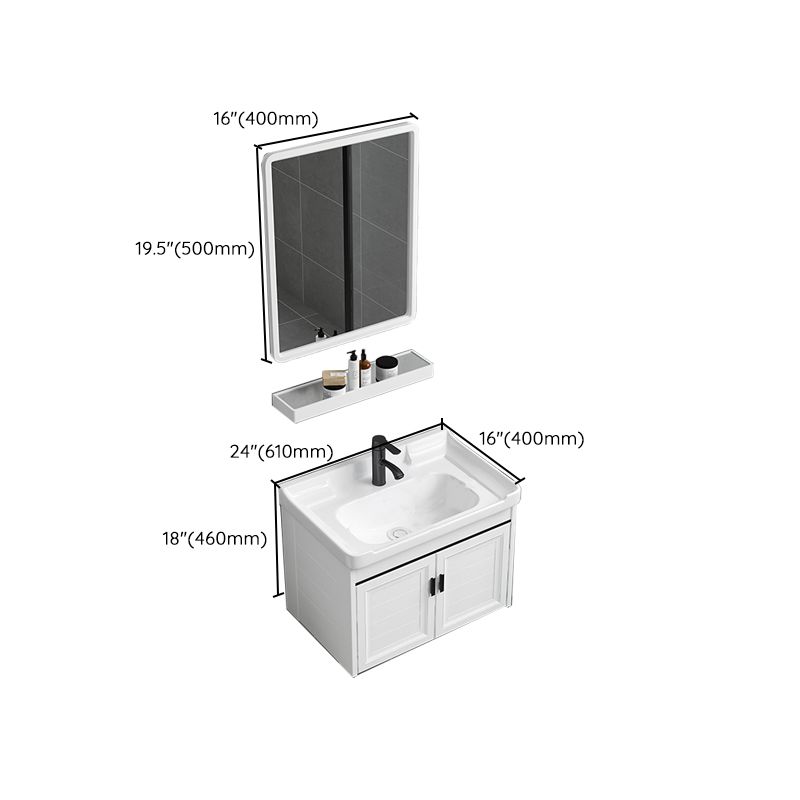 16"(400mm)

19.5"(500mm)

24"(610mm)

16"(400mm)

18"(460mm)