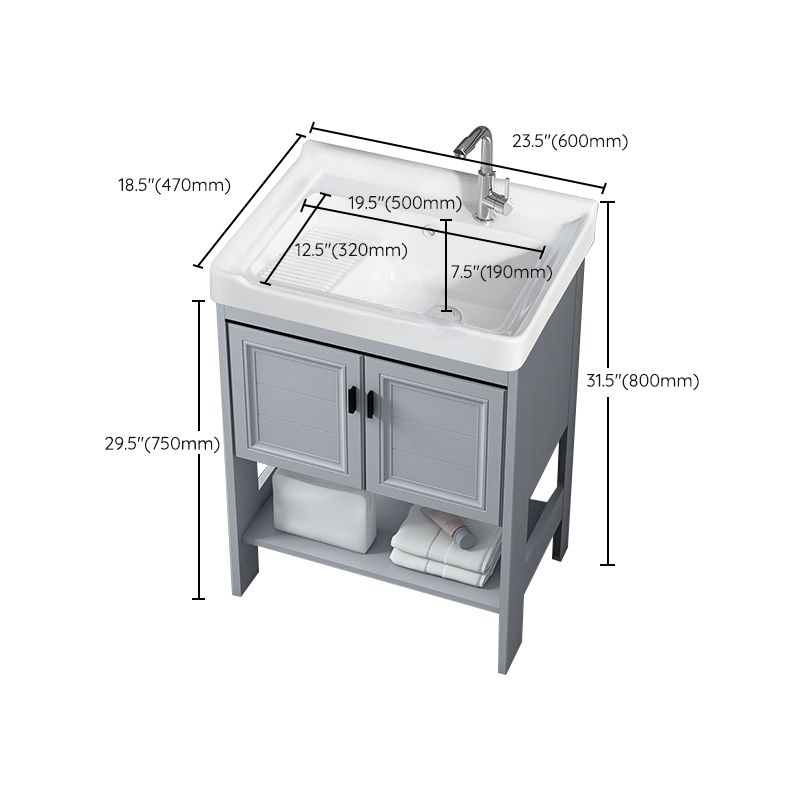 23.5"(600mm)

18.5"(470mm)

19.5"(500mm)

12.5"(320mm)

7.5"(190mm)

31.5"(800mm)

29.5"(750mm)