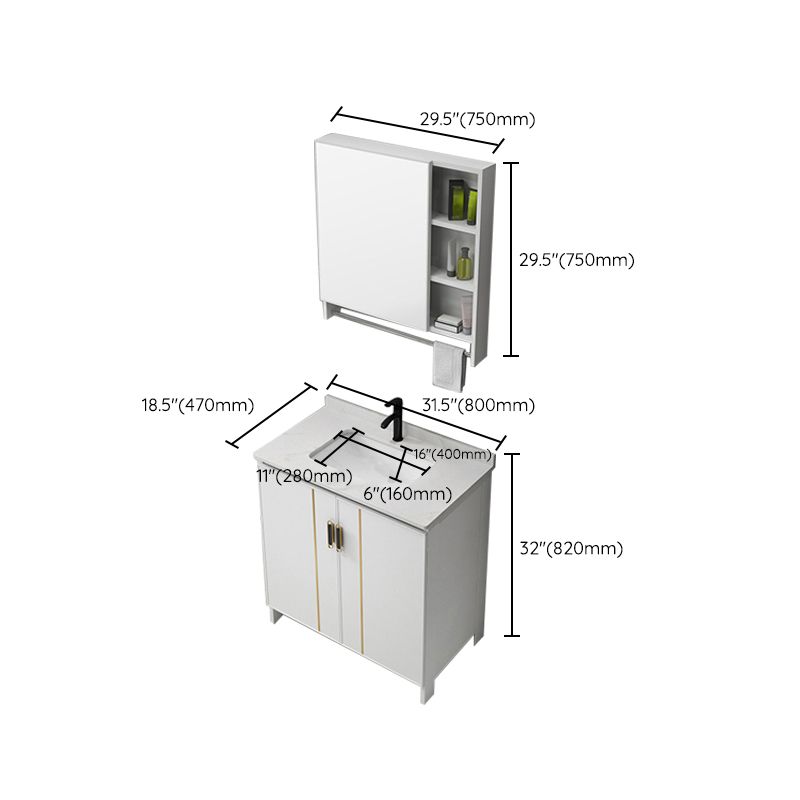 29.5"(750mm)
29.5"(750mm)
18.5"(470mm)
31.5"(800mm)
16"(400mm)
11"(280mm)
6"(160mm)
32"(820mm)