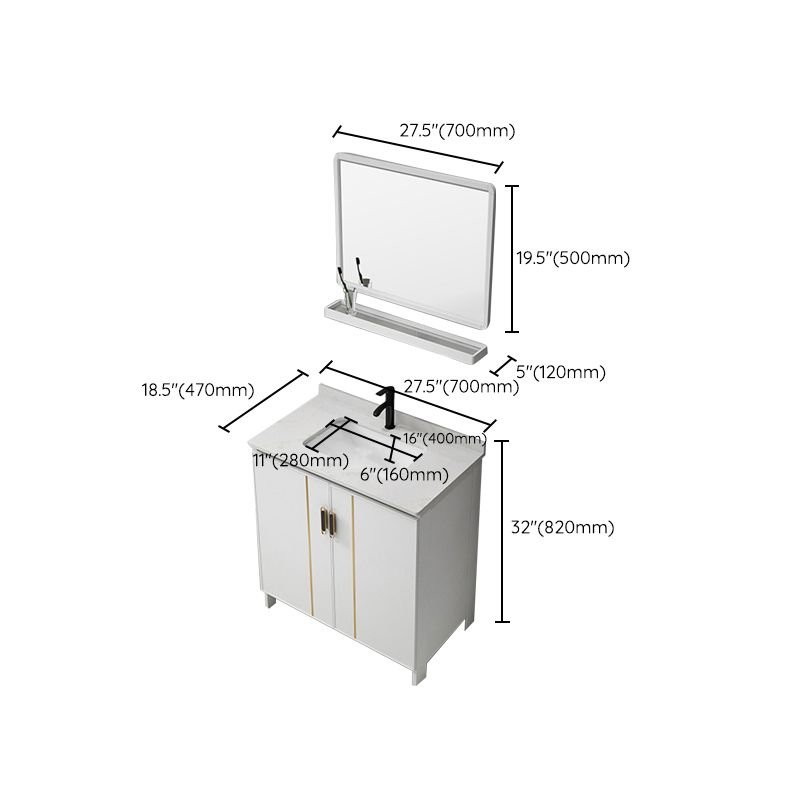 27.5"(700mm)

19.5"(500mm)

5"(120mm)

18.5"(470mm)

27.5"(700mm)

16"(400mm)

11"(280mm)

6"(160mm)

32"(820mm)