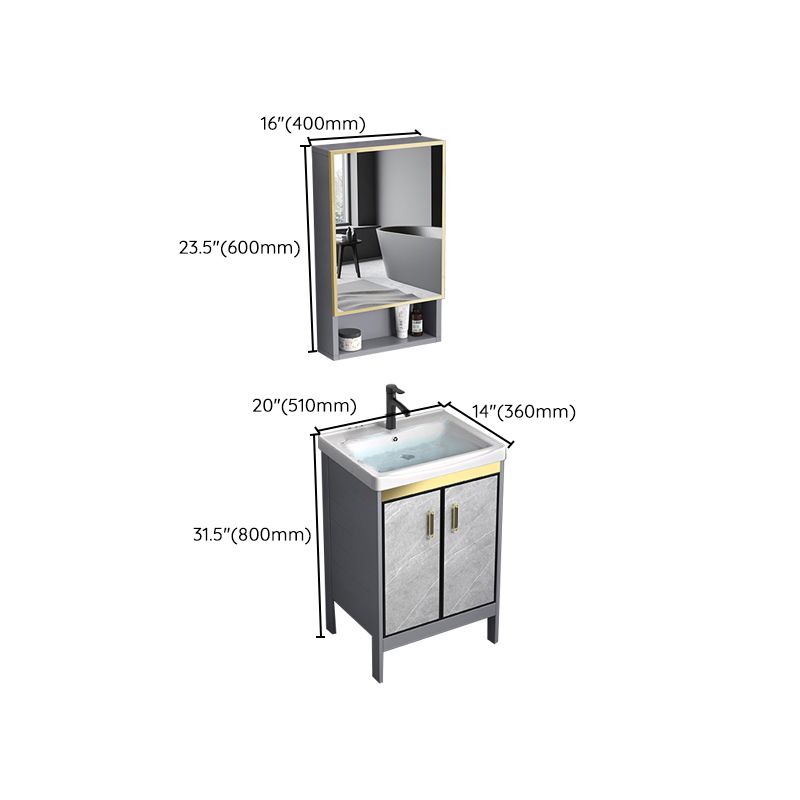 16"(400mm)

23.5"(600mm)

20"(510mm)

14"(360mm)

31.5"(800mm)