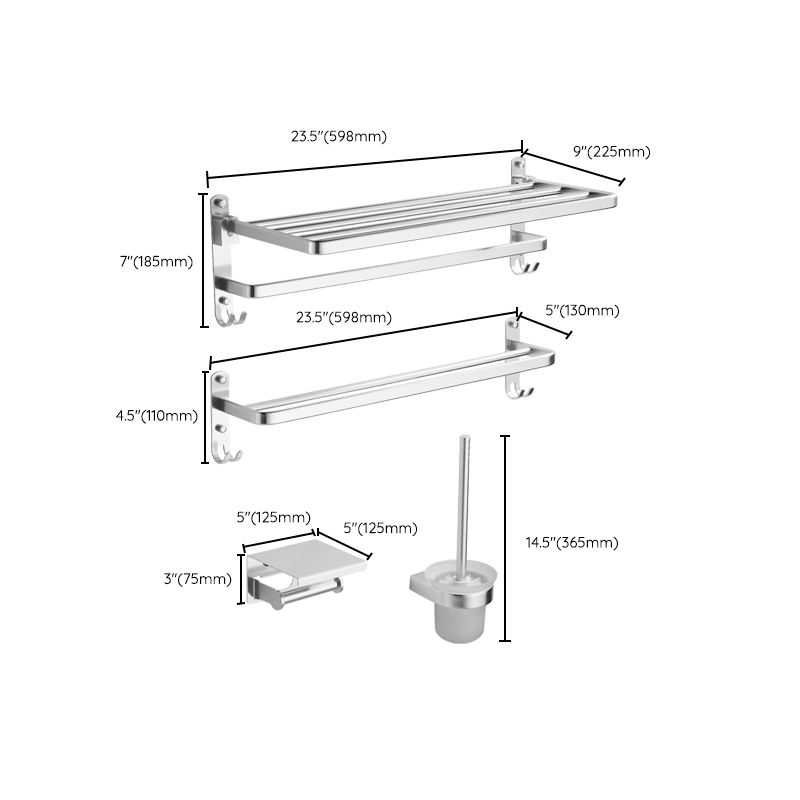 23.5"(598mm)
9"(225mm)
7"(185mm)
23.5"(598mm)
5"(130mm)
4.5"(110mm)
5"(125mm)
5"(125mm)
3"(75mm)
14.5"(365mm)