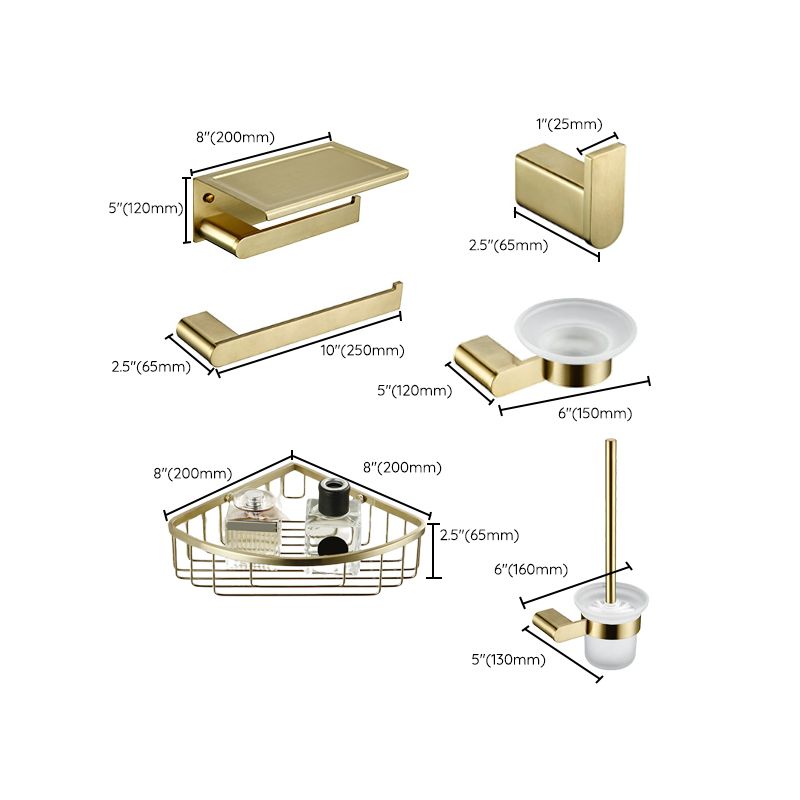 8"(200mm)
5"(120mm)
1"(25mm)
2.5"(65mm)
2.5"(65mm)
10"(250mm)
5"(120mm)
6"(150mm)
8"(200mm)
8"(200mm)
2.5"(65mm)
6"(160mm)
5"(130mm)